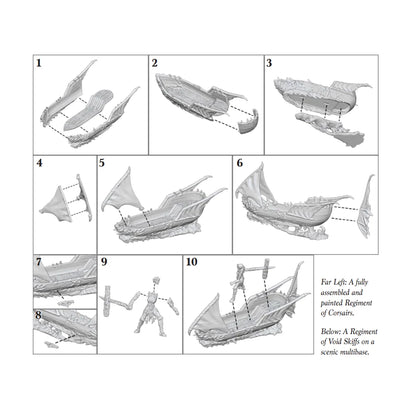 1

2

3

4

5

6

7

8

9

10

Far Left: A fully assembled and painted Regiment of Corsairs.

Below: A Regiment of Void Skiffs on a scenic multibase.