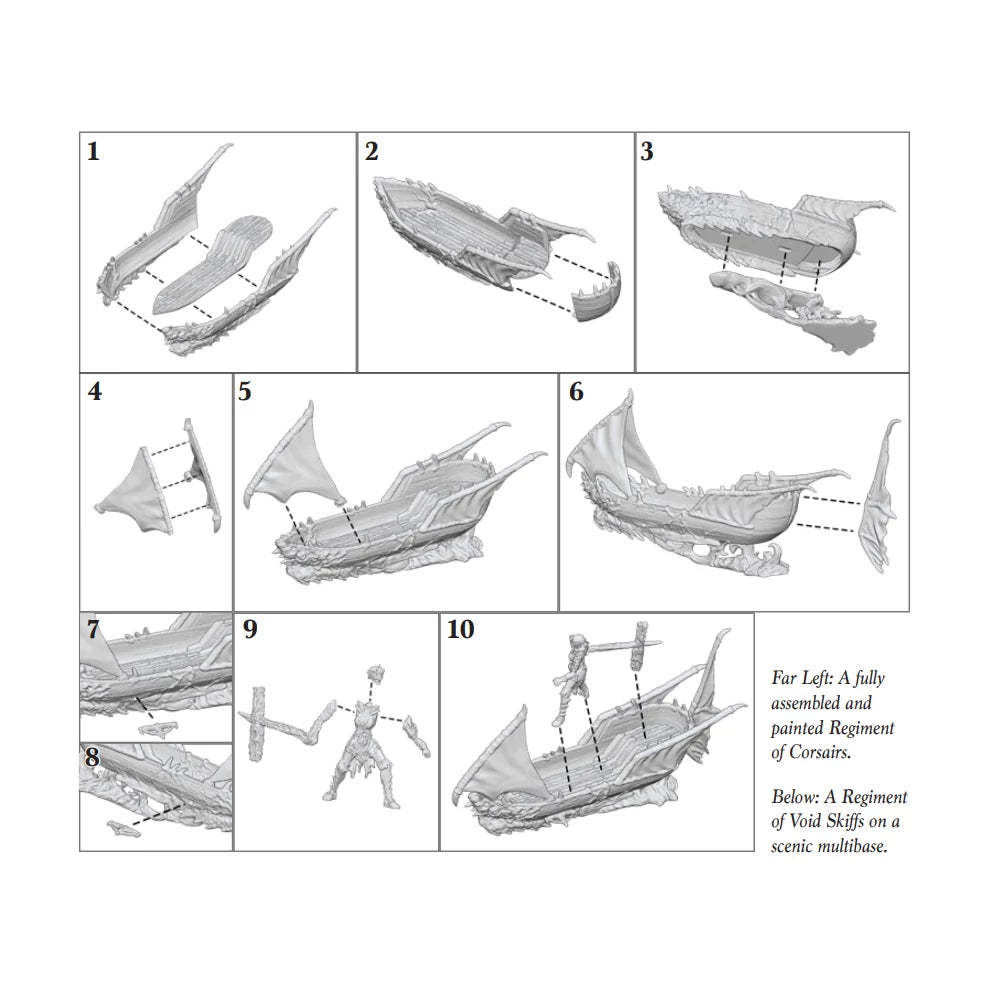 1

2

3

4

5

6

7

8

9

10

Far Left: A fully assembled and painted Regiment of Corsairs.

Below: A Regiment of Void Skiffs on a scenic multibase.