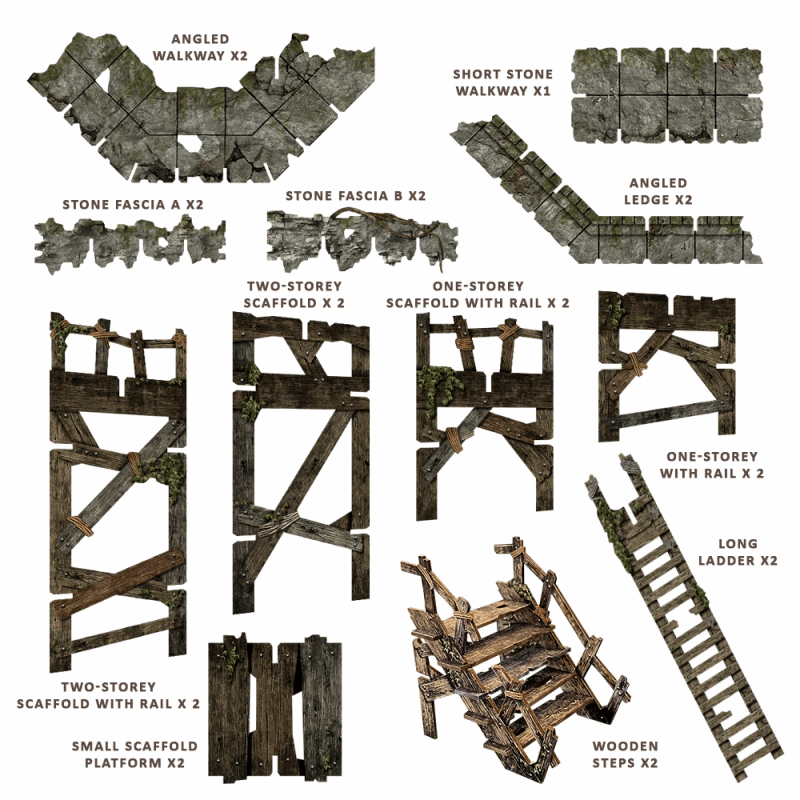 ANGLED WALKWAY X2

SHORT STONE WALKWAY X1

STONE FASCIA A X2

STONE FASCIA B X2

ANGLED LEDGE X2

TWO-STOREY SCAFFOLD X 2

ONE-STOREY SCAFFOLD WITH RAIL X 2

ONE-STOREY WITH RAIL X 2

LONG LADDER X2

TWO-STOREY SCAFFOLD WITH RAIL X 2

SMALL SCAFFOLD PLATFORM X2

WOODEN STEPS X2